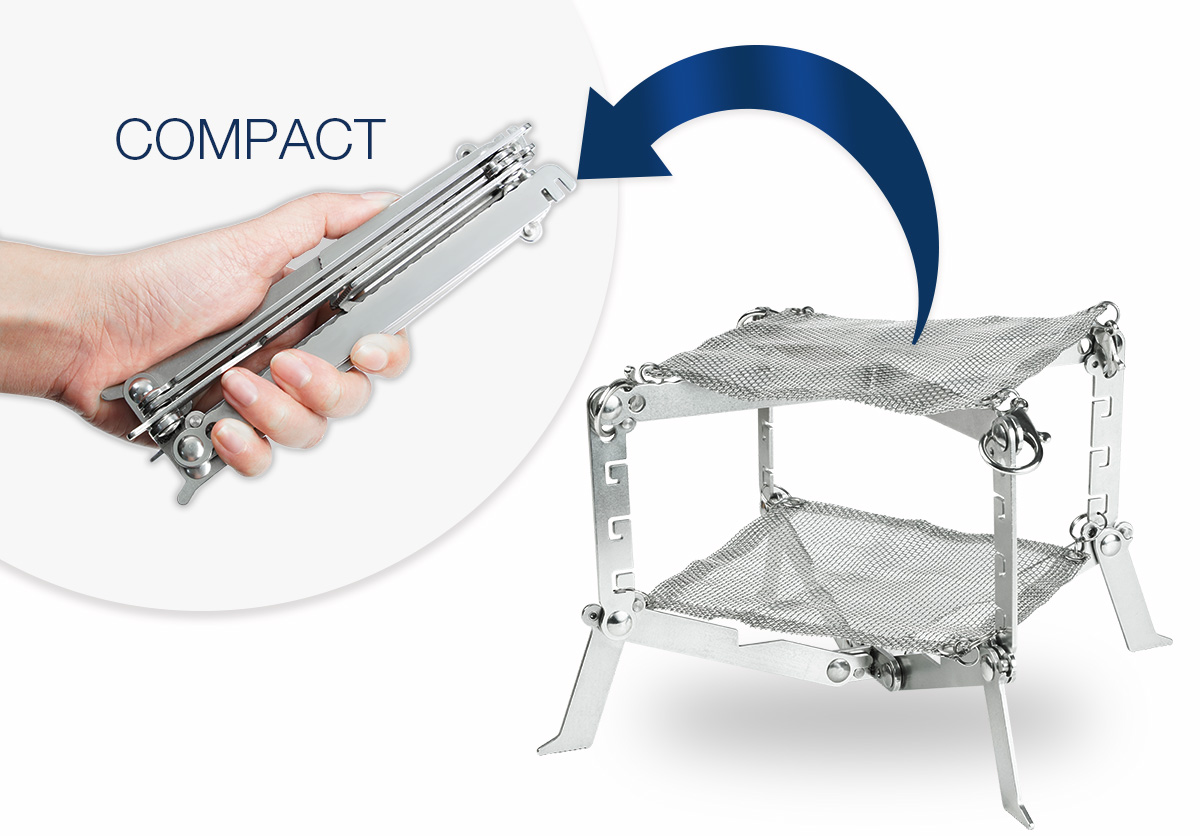 COMPACT