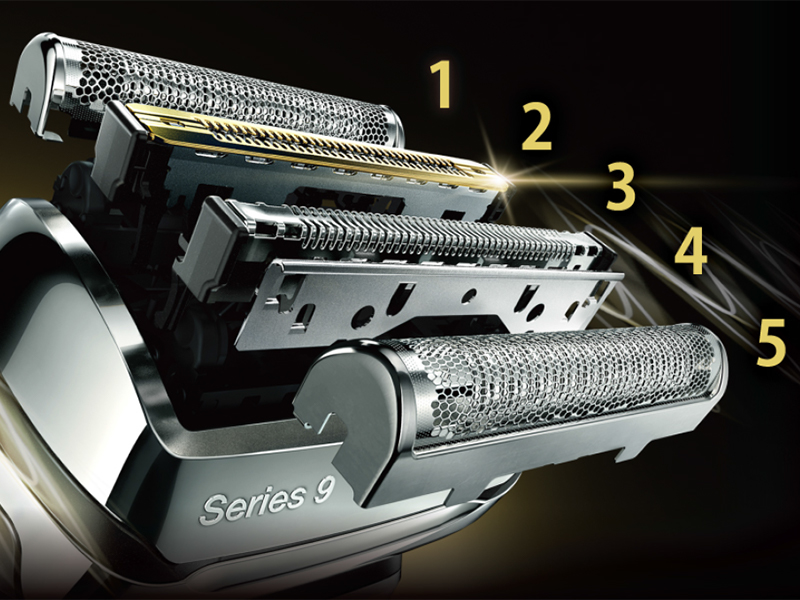 1
2
3
4
5
Series 9